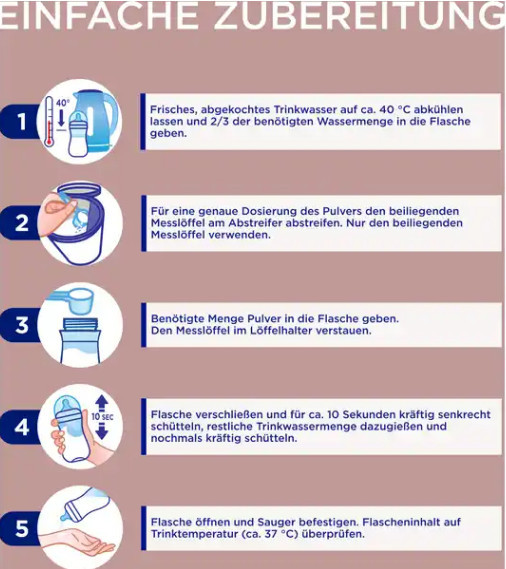 EINFACHE ZUBEREITUNG

1

40°

Frisches, abgekochtes Trinkwasser auf ca. 40 °C abkühlen lassen und 2/3 der benötigten Wassermenge in die Flasche geben.

2

Für eine genaue Dosierung des Pulvers den beiliegenden Messlöffel am Abstreifer abstreifen. Nur den beiliegenden Messlöffel verwenden.

3

Benötigte Menge Pulver in die Flasche geben.
Den Messlöffel im Löffelhalter verstauen.

4

10 SEC

Flasche verschließen und für ca. 10 Sekunden kräftig senkrecht schütteln, restliche Trinkwassermenge dazugießen und nochmals kräftig schütteln.

5

Flasche öffnen und Sauger befestigen. Flascheninhalt auf Trinktemperatur (ca. 37 °C) überprüfen.